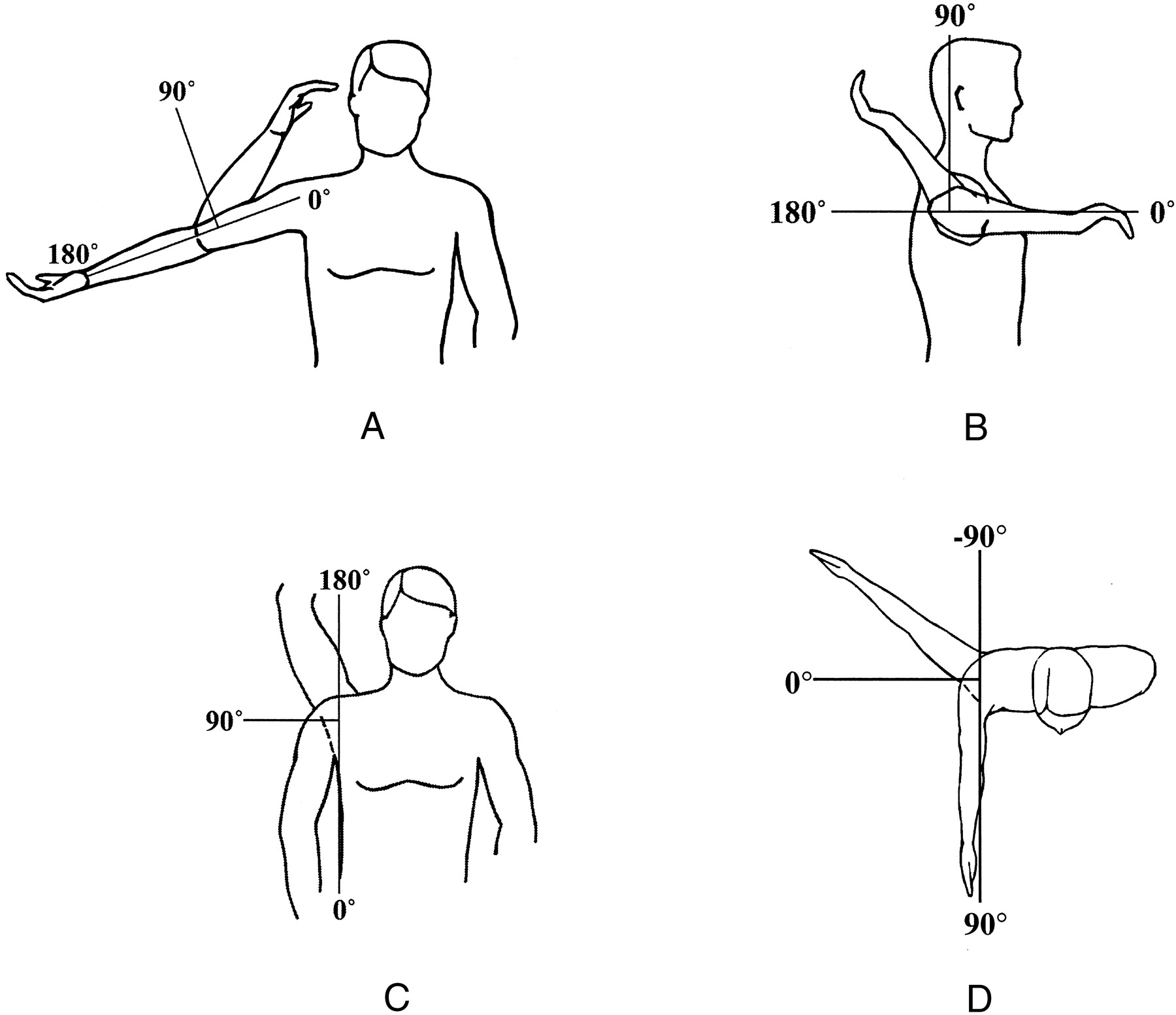 90°
0°
180°

A

90°
180°
0°

B

180°
90°
0°

C

-90°
0°
90°

D